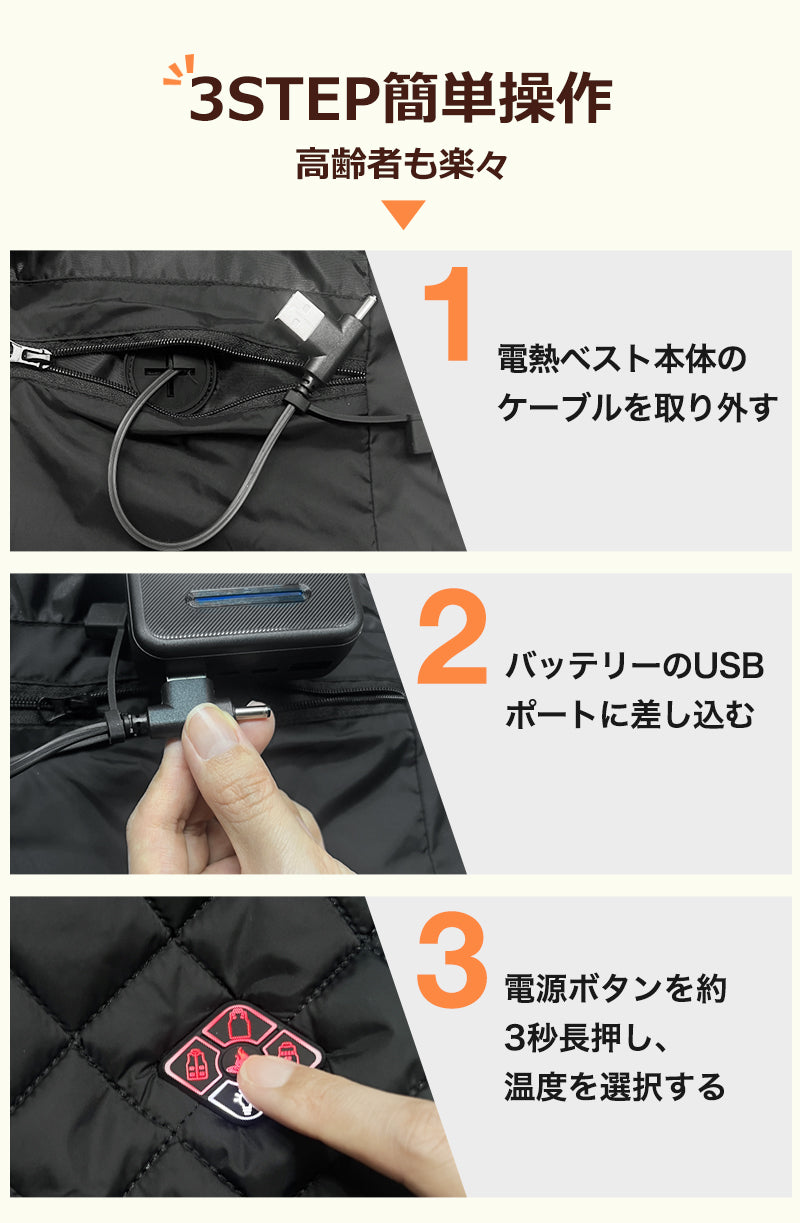 3STEP簡単操作
高齢者も楽々

1
電熱ベスト本体のケーブルを取り外す

2
バッテリーのUSBポートに差し込む

3
電源ボタンを約3秒長押し、温度を選択する